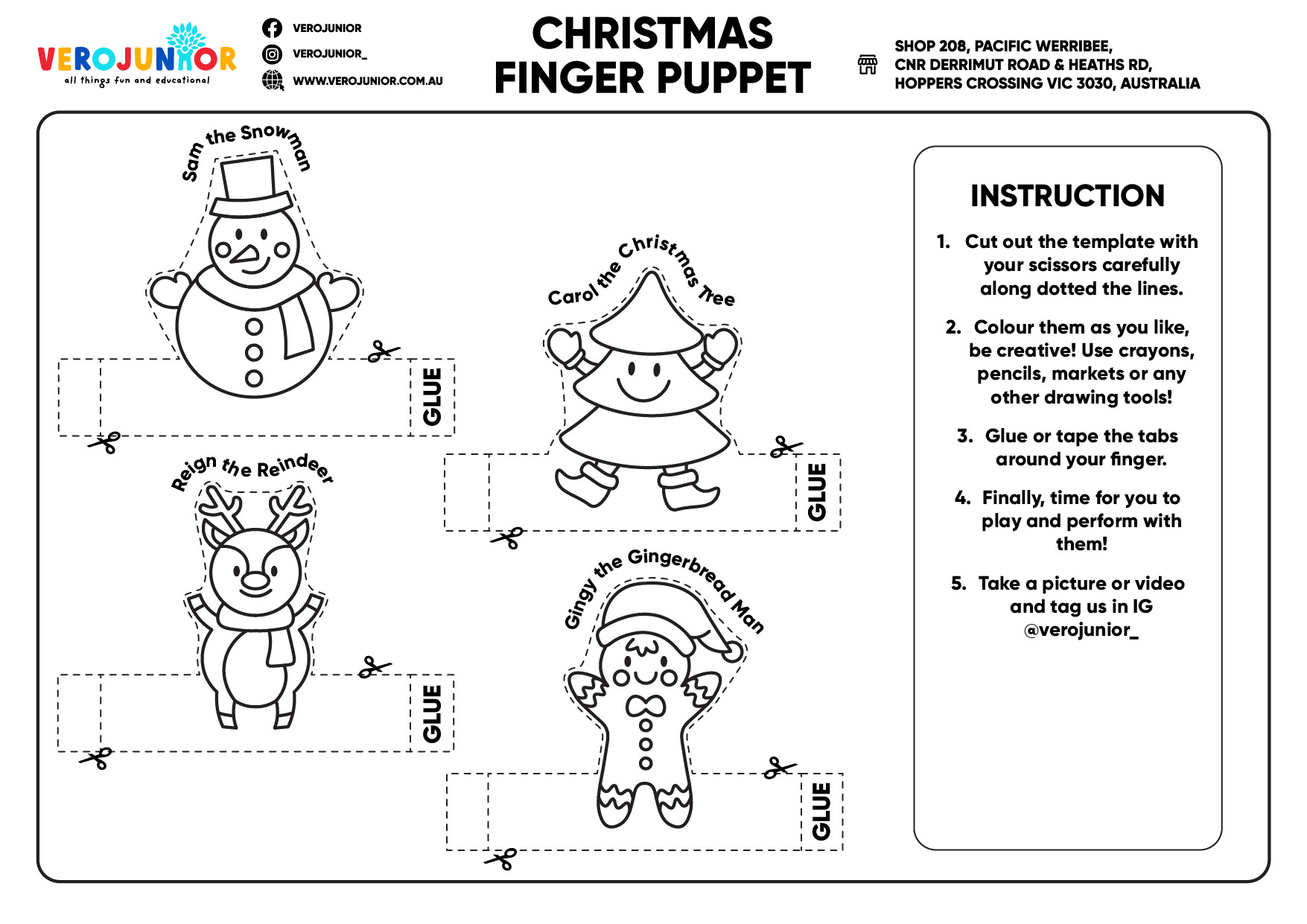 VEROJUNIOR
all things fun and educational

VEROJUNIOR
VEROJUNIOR_
WWW.VEROJUNIOR.COM.AU

CHRISTMAS
FINGER PUPPET

SHOP 208, PACIFIC WERRIBEE,
CNR DERRIMUT ROAD & HEATHS RD,
HOPPERS CROSSING VIC 3030, AUSTRALIA

Sam the Snowman

GLUE

Carol the Christmas Tree

GLUE

Reign the Reindeer

GLUE

Gingy the Gingerbread Man

GLUE

INSTRUCTION

1. Cut out the template with your scissors carefully along dotted the lines.

2. Colour them as you like, be creative! Use crayons, pencils, markets or any other drawing tools!

3. Glue or tape the tabs around your finger.

4. Finally, time for you to play and perform with them!

5. Take a picture or video and tag us in IG @verojunior_