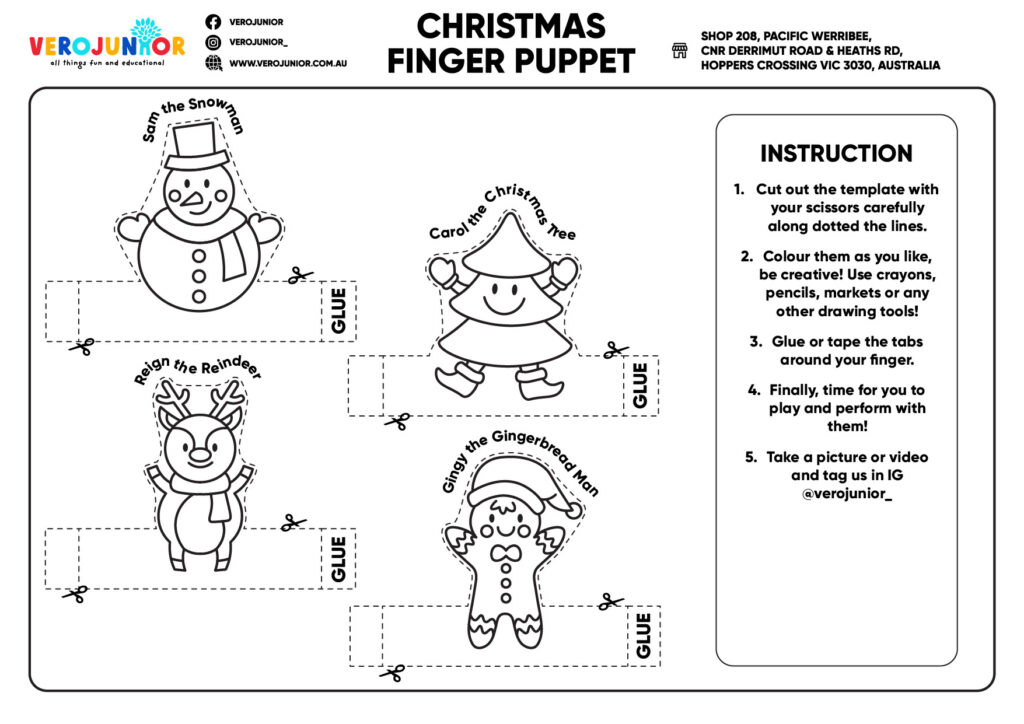 VEROJUNIOR
all things fun and educational

VEROJUNIOR
VEROJUNIOR_
WWW.VEROJUNIOR.COM.AU

CHRISTMAS FINGER PUPPET

SHOP 208, PACIFIC WERRIBEE, CNR DERRIMUT ROAD & HEATHS RD, HOPPERS CROSSING VIC 3030, AUSTRALIA

Sam the Snowman

GLUE

Carol the Christmas Tree

GLUE

Reign the Reindeer

GLUE

Gingy the Gingerbread Man

GLUE

INSTRUCTION

1. Cut out the template with your scissors carefully along dotted the lines.

2. Colour them as you like, be creative! Use crayons, pencils, markets or any other drawing tools!

3. Glue or tape the tabs around your finger.

4. Finally, time for you to play and perform with them!

5. Take a picture or video and tag us in IG @verojunior_