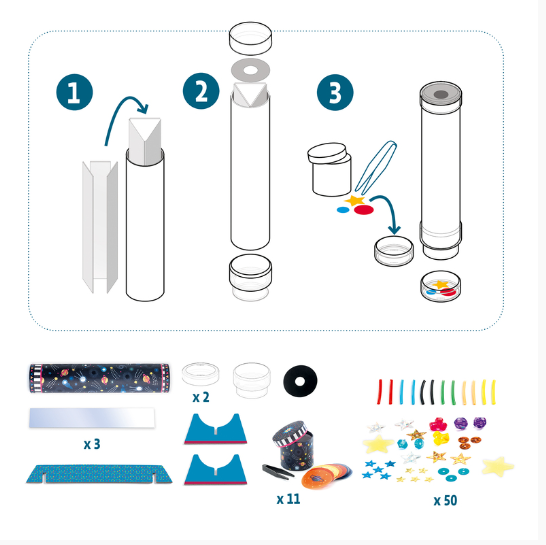 1

2

3

x 2

x 3

x 11

x 50